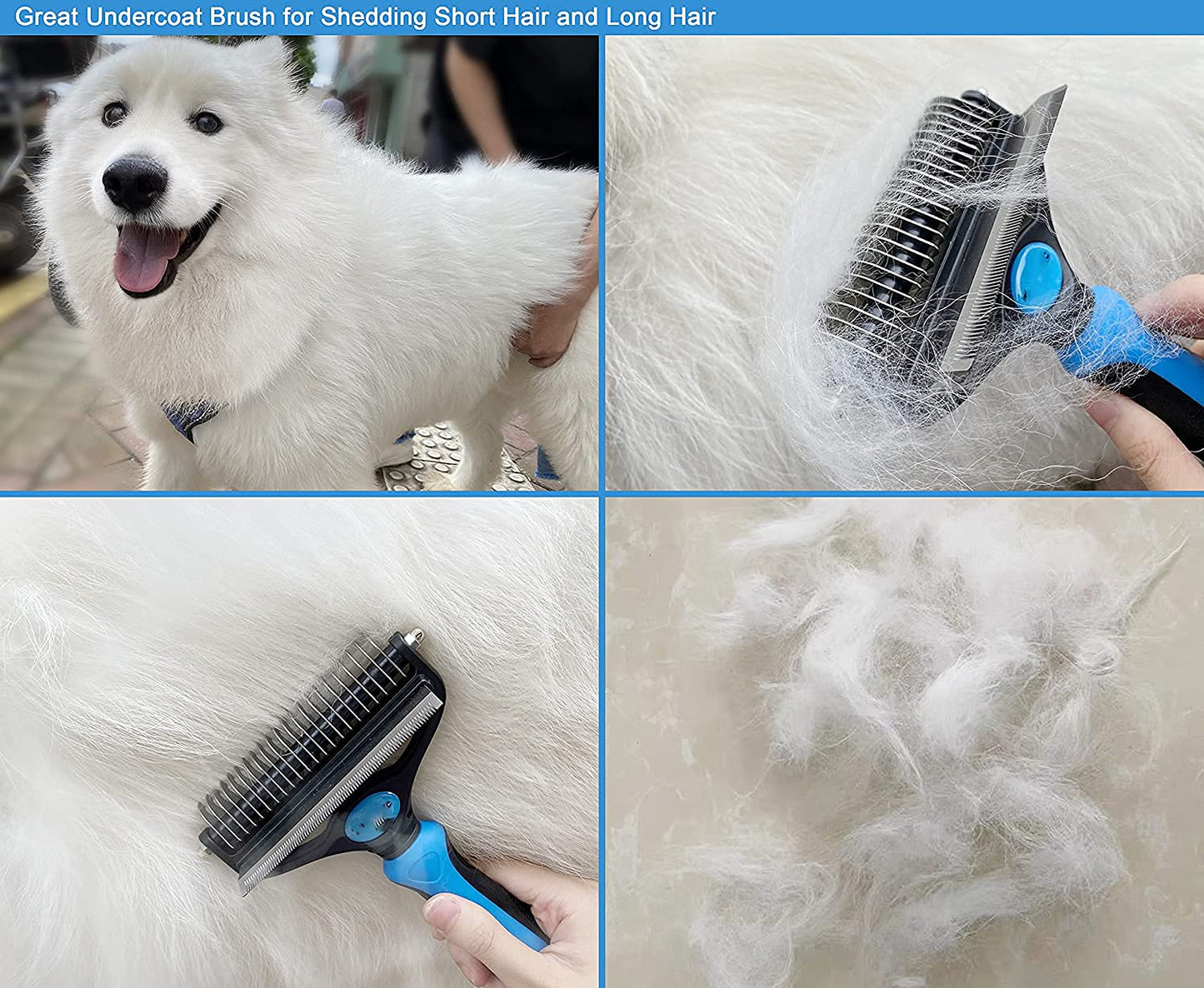 Great Undercoat Brush for Shedding Short Hair and Long Hair