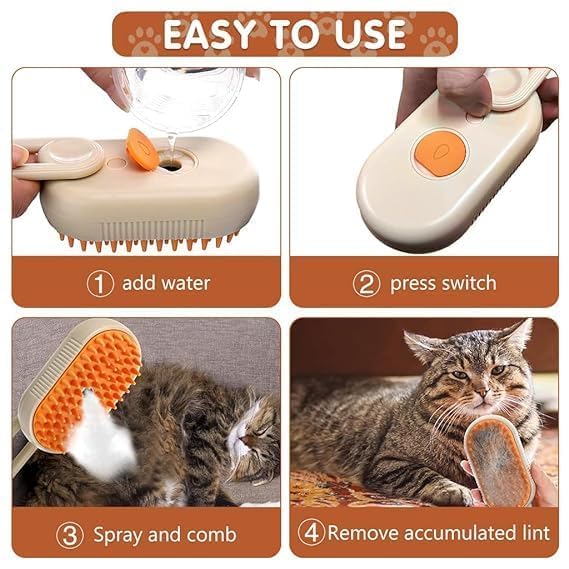 EASY TO USE

① add water

② press switch

③ Spray and comb

④ Remove accumulated lint