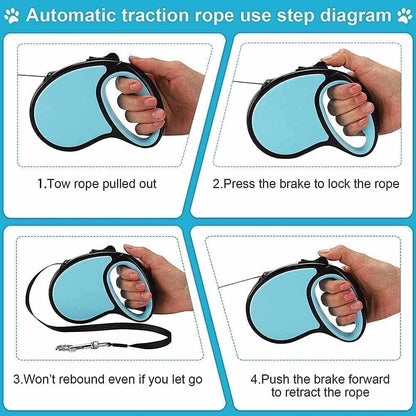 Automatic traction rope use step diagram

1.Tow rope pulled out

2.Press the brake to lock the rope

3.Won't rebound even if you let go

4.Push the brake forward to retract the rope