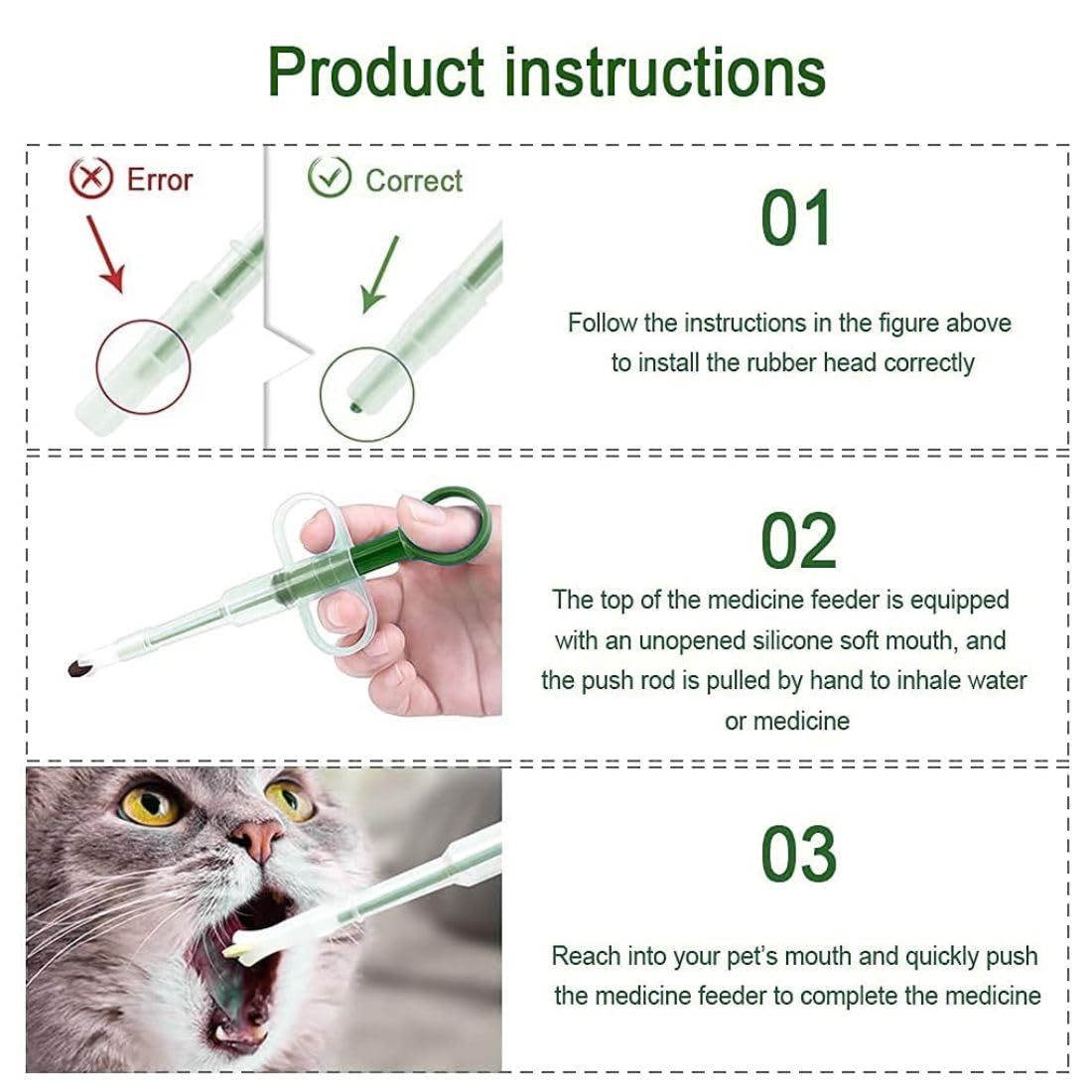 Product instructions

Error

Correct

01

Follow the instructions in the figure above to install the rubber head correctly

02

The top of the medicine feeder is equipped with an unopened silicone soft mouth, and the push rod is pulled by hand to inhale water or medicine

03

Reach into your pet's mouth and quickly push the medicine feeder to complete the medicine