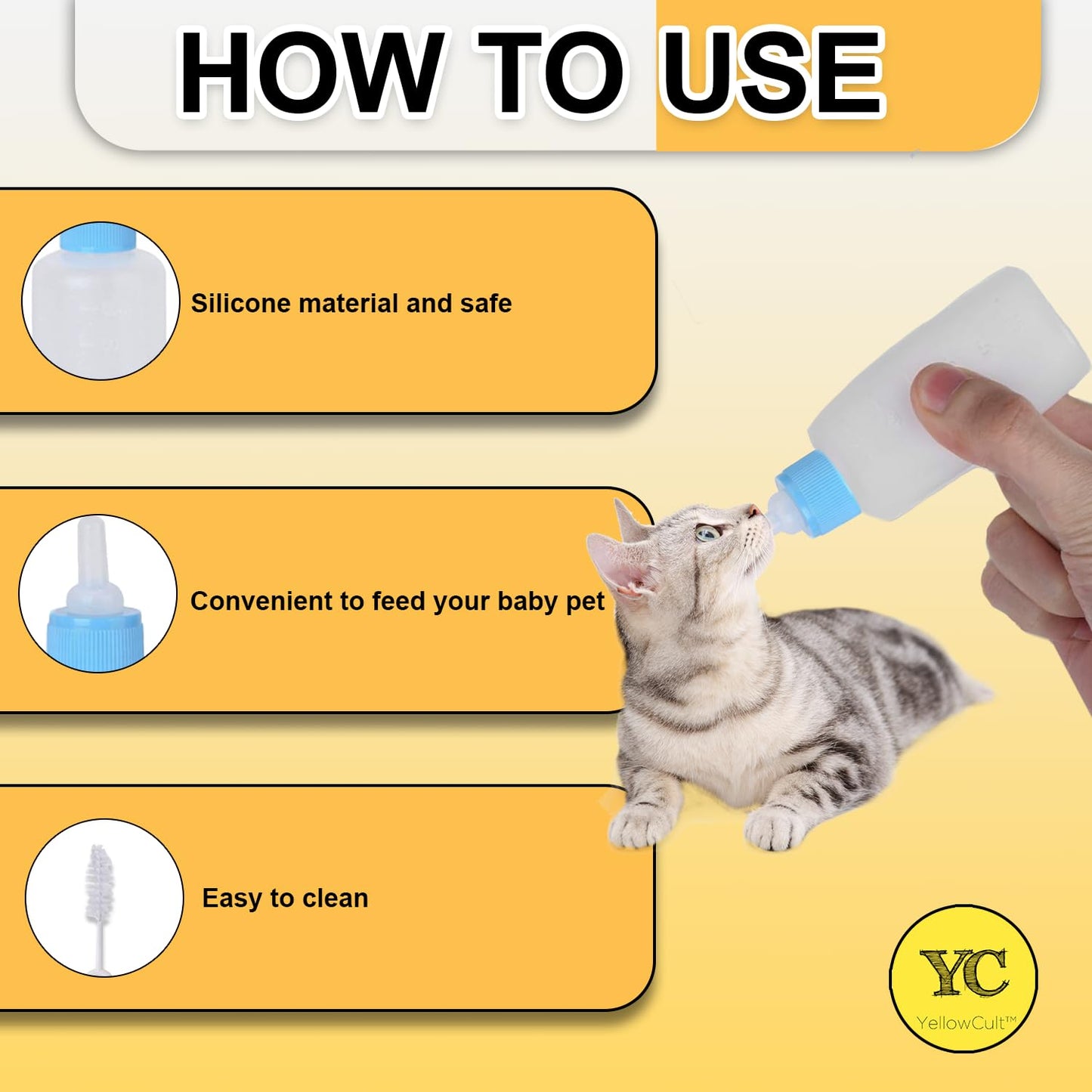 HOW TO USE

Silicone material and safe

Convenient to feed your baby pet

Easy to clean

YC
YellowCult™