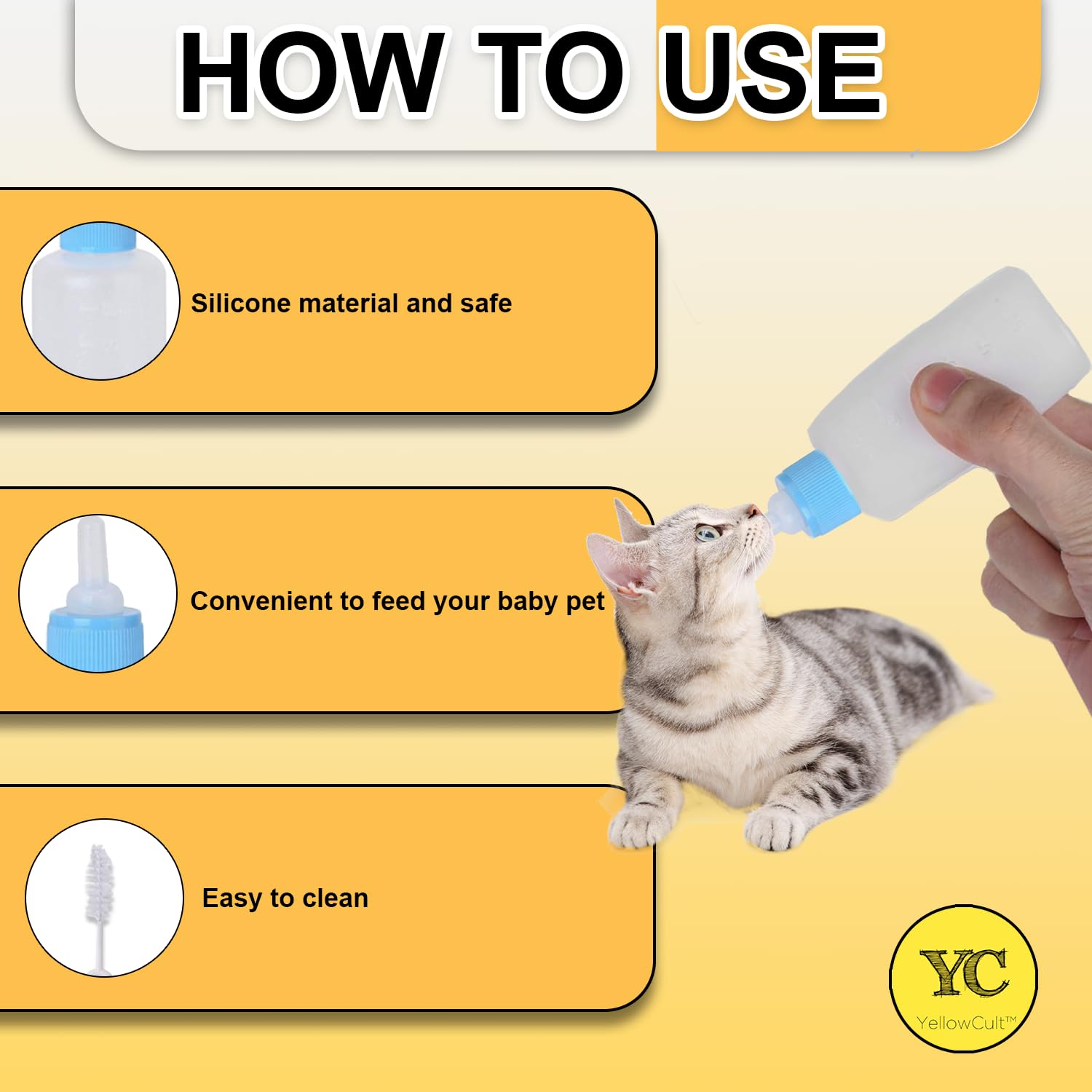 HOW TO USE

Silicone material and safe

Convenient to feed your baby pet

Easy to clean

YC
YellowCult™