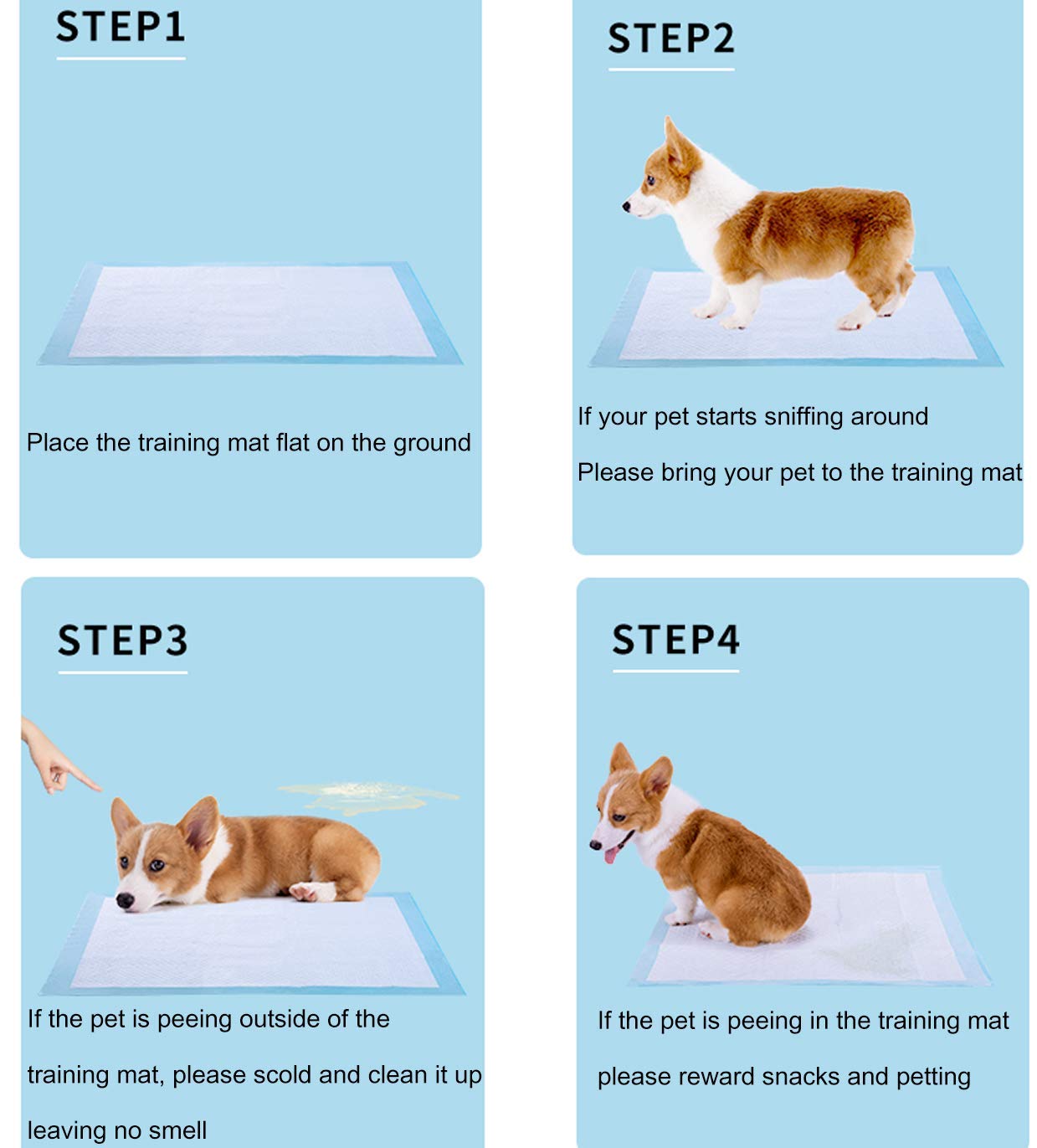 STEP1

Place the training mat flat on the ground

STEP2

If your pet starts sniffing around

Please bring your pet to the training mat

STEP3

If the pet is peeing outside of the training mat, please scold and clean it up leaving no smell

STEP4

If the pet is peeing in the training mat please reward snacks and petting