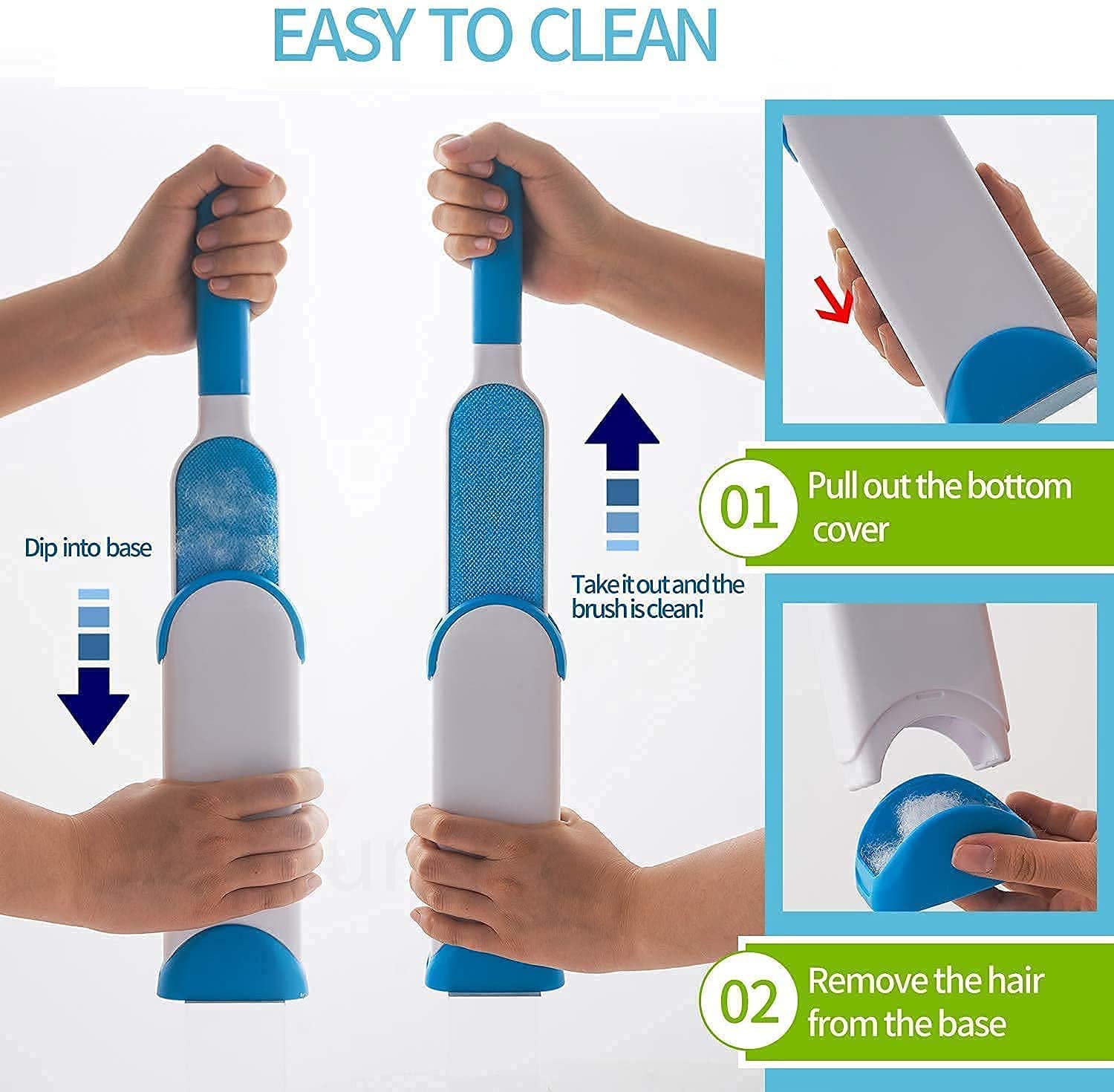 EASY TO CLEAN

Dip into base

Take it out and the brush is clean!

01 Pull out the bottom cover

02 Remove the hair from the base