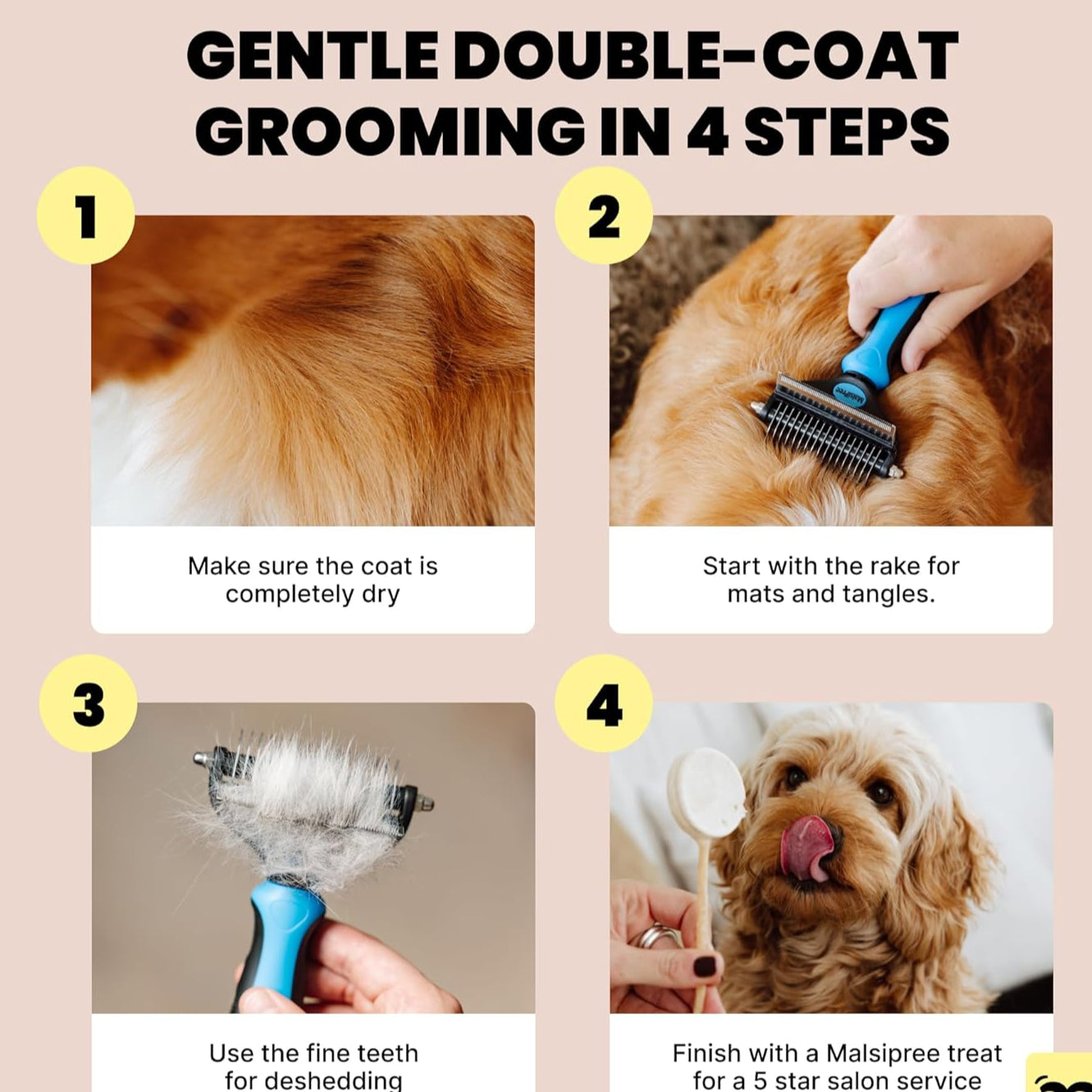 GENTLE DOUBLE-COAT GROOMING IN 4 STEPS

1

Make sure the coat is completely dry

2

Start with the rake for mats and tangles.

3

Use the fine teeth for deshedding

4

Finish with a Malsipree treat for a 5 star salon service