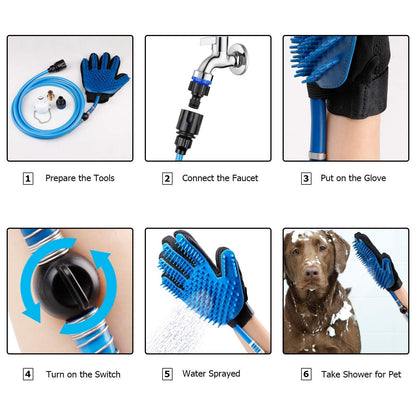 1 Prepare the Tools

2 Connect the Faucet

3 Put on the Glove

4 Turn on the Switch

5 Water Sprayed

6 Take Shower for Pet