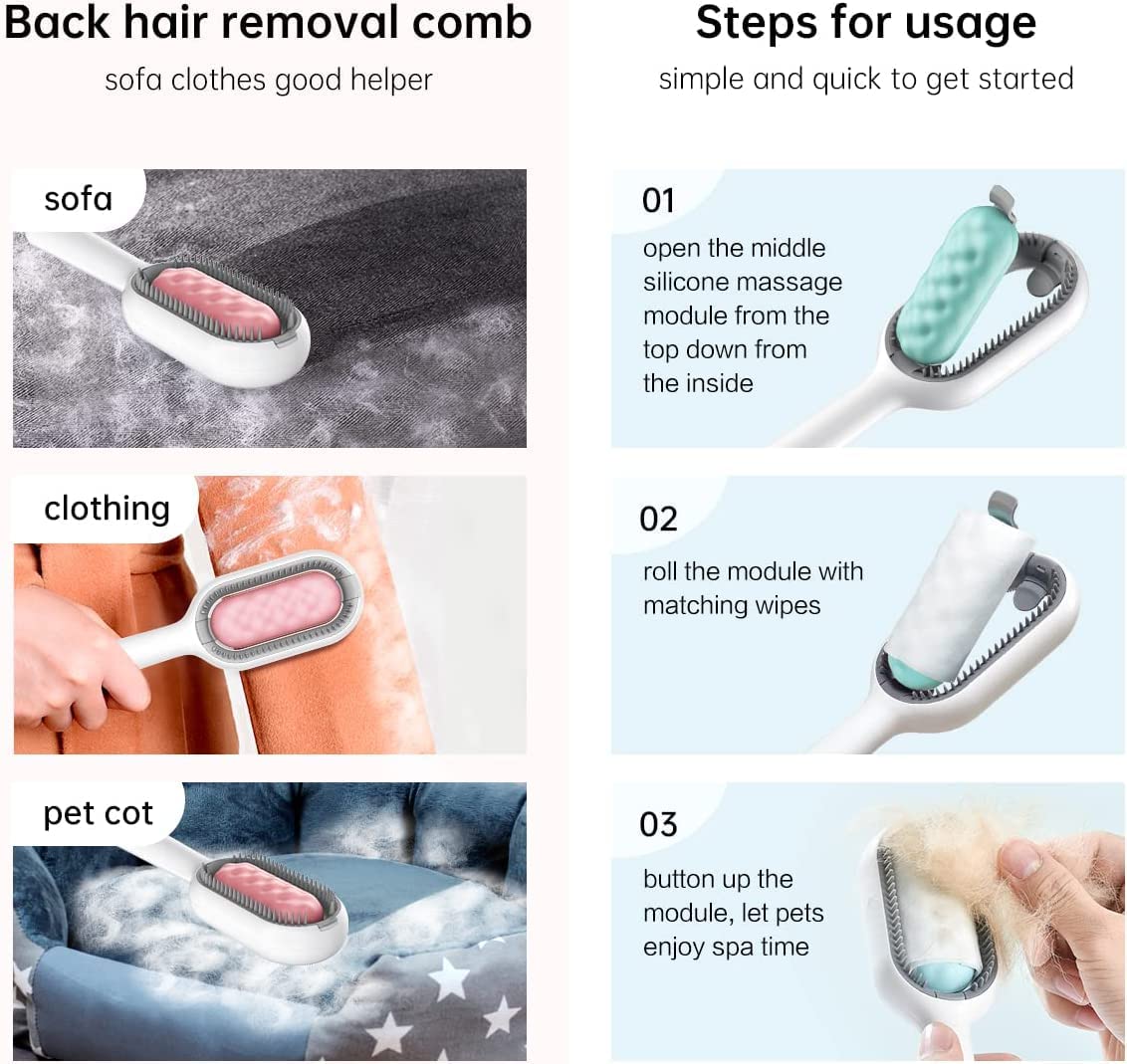 Back hair removal comb

sofa clothes good helper

sofa

clothing

pet cot

Steps for usage

simple and quick to get started

01

open the middle silicone massage module from the top down from the inside

02

roll the module with matching wipes

03

button up the module, let pets enjoy spa time