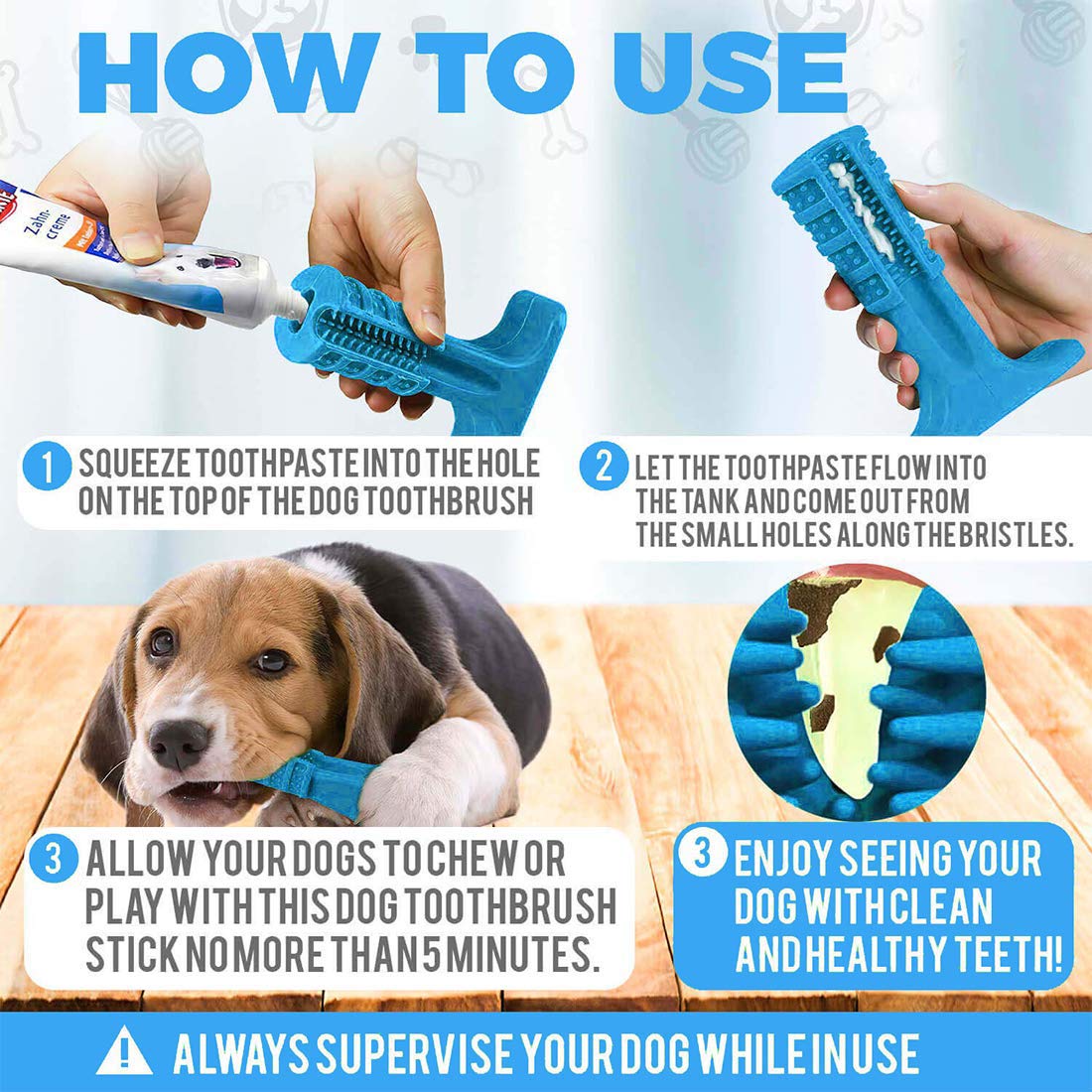 HOW TO USE

Zahn-creme

1 SQUEEZE TOOTHPASTE INTO THE HOLE ON THE TOP OF THE DOG TOOTHBRUSH

2 LET THE TOOTHPASTE FLOW INTO THE TANK AND COME OUT FROM THE SMALL HOLES ALONG THE BRISTLES.

3 ALLOW YOUR DOGS TO CHEW OR PLAY WITH THIS DOG TOOTHBRUSH STICK NO MORE THAN 5 MINUTES.

3 ENJOY SEEING YOUR DOG WITH CLEAN AND HEALTHY TEETH!

ALWAYS SUPERVISE YOUR DOG WHILE IN USE