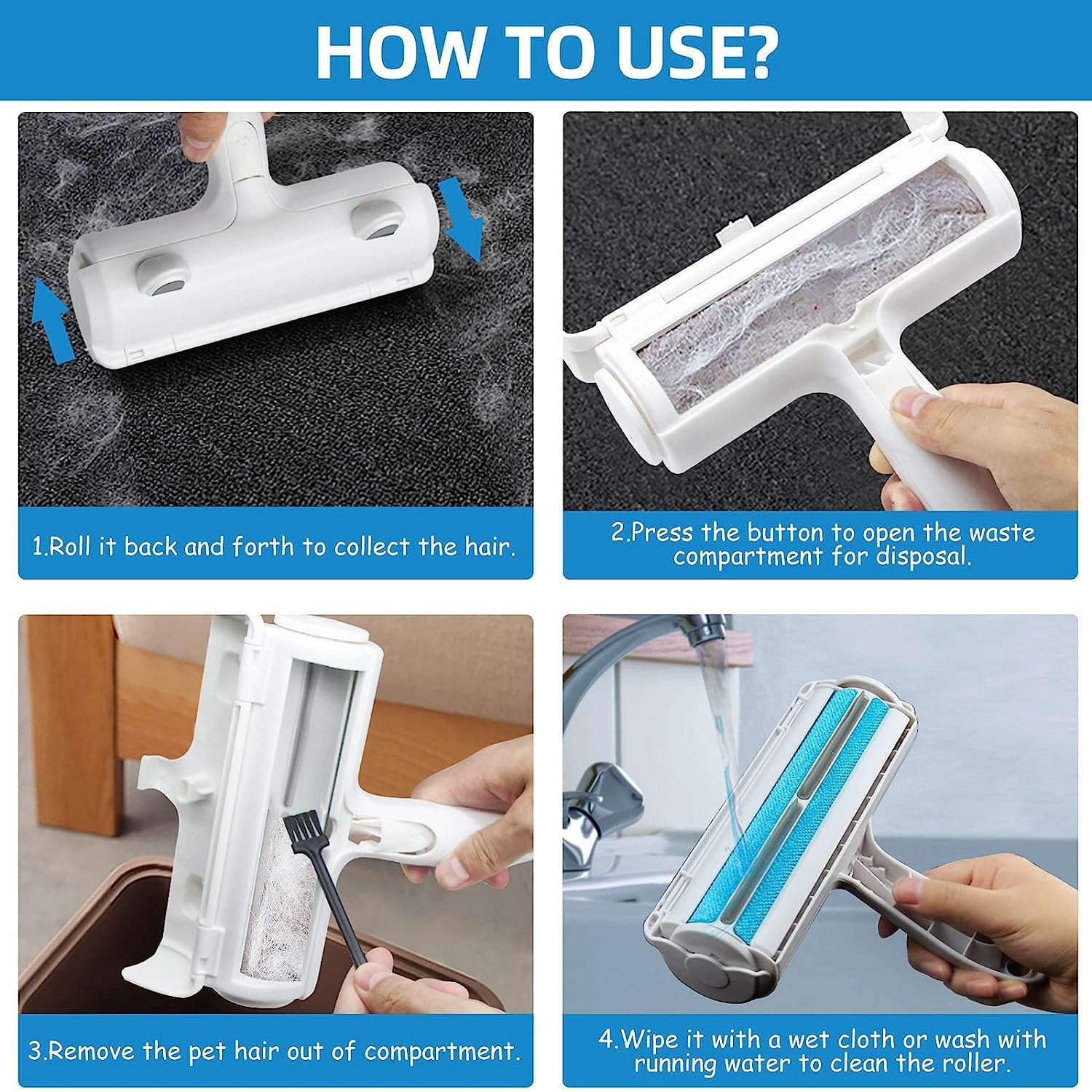 HOW TO USE?

1.Roll it back and forth to collect the hair.

2.Press the button to open the waste compartment for disposal.

3.Remove the pet hair out of compartment.

4.Wipe it with a wet cloth or wash with running water to clean the roller.