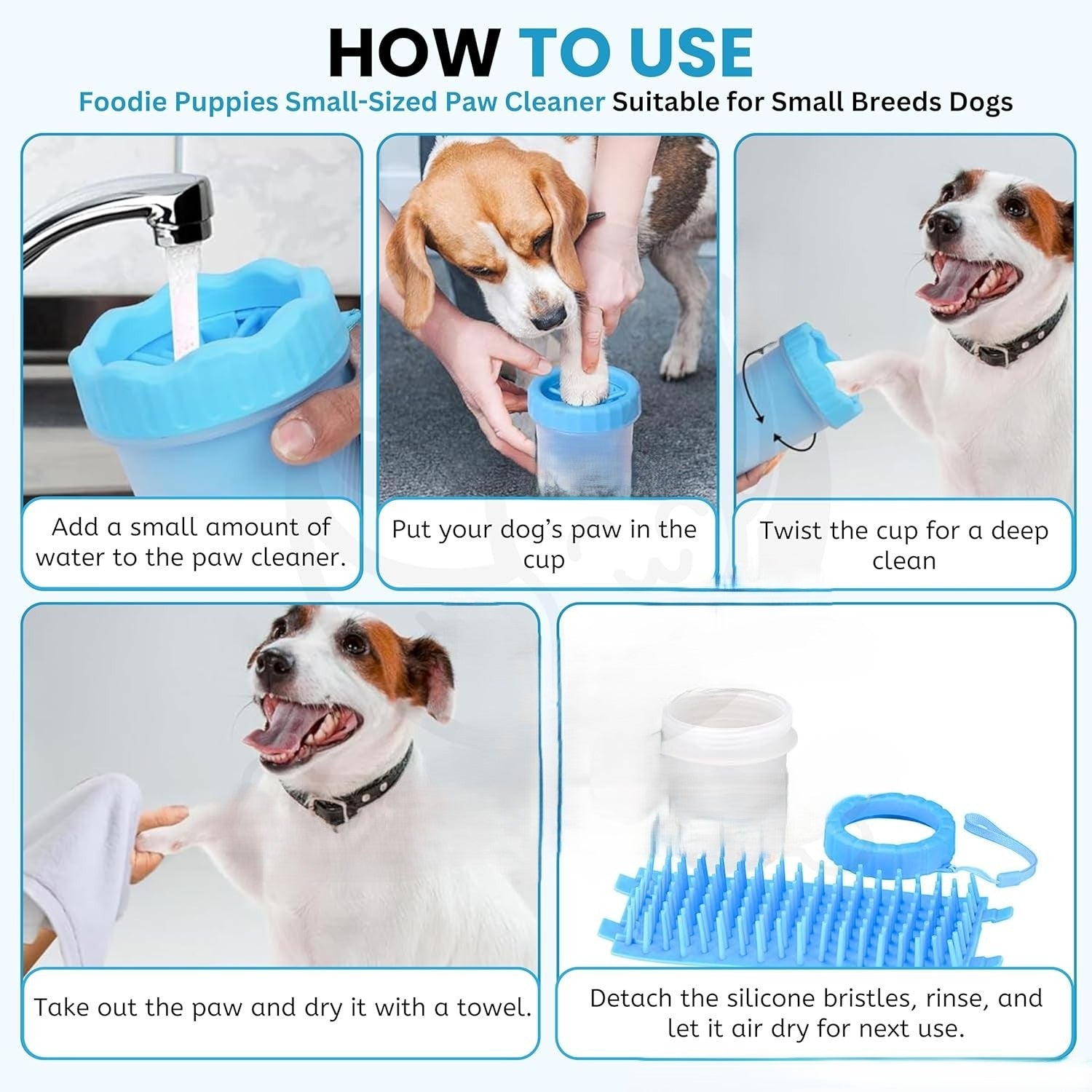 HOW TO USE
Foodie Puppies Small-Sized Paw Cleaner Suitable for Small Breeds Dogs

Add a small amount of water to the paw cleaner.

Put your dog's paw in the cup

Twist the cup for a deep clean

Take out the paw and dry it with a towel.

Detach the silicone bristles, rinse, and let it air dry for next use.